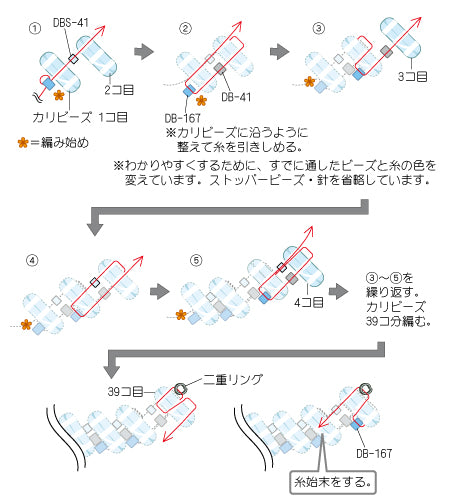 ①
DBS-41
2コ目
カリビーズ 1コ目
＝編み始め

②
DB-41
DB-167
※カリビーズに沿うように整えて糸を引きしめる。

③
3コ目

※わかりやすくするために、すでに通したビーズと糸の色を変えています。ストッパービーズ・針を省略しています。

④

⑤
4コ目

③～⑤を繰り返す。カリビーズ39コ分編む。

39コ目
二重リング

DB-167
糸始末をする。